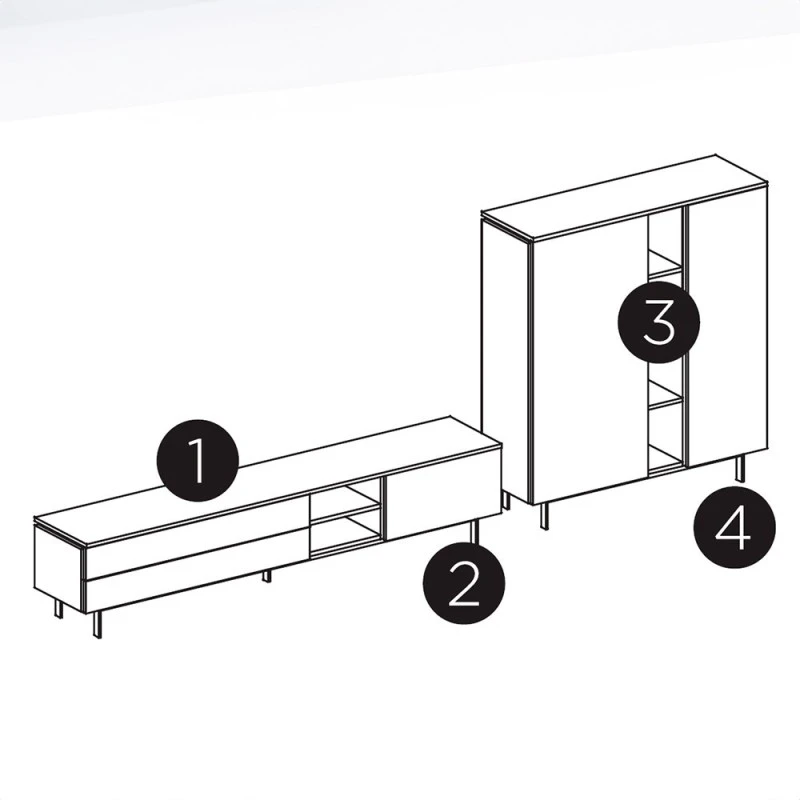 1
2
3
4