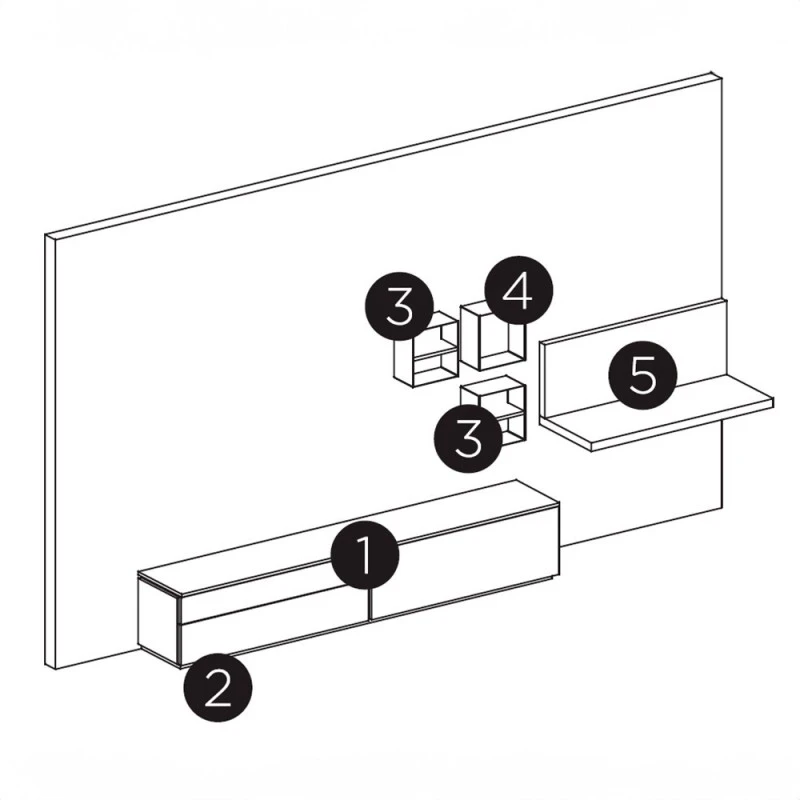 3
4
5
3
1
2