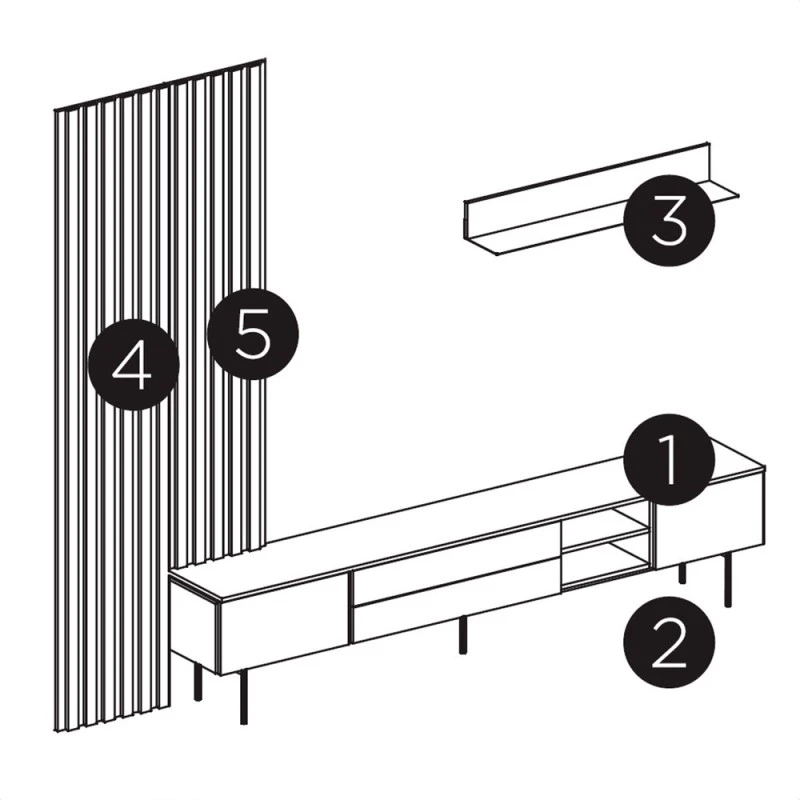 3

4

5

1

2