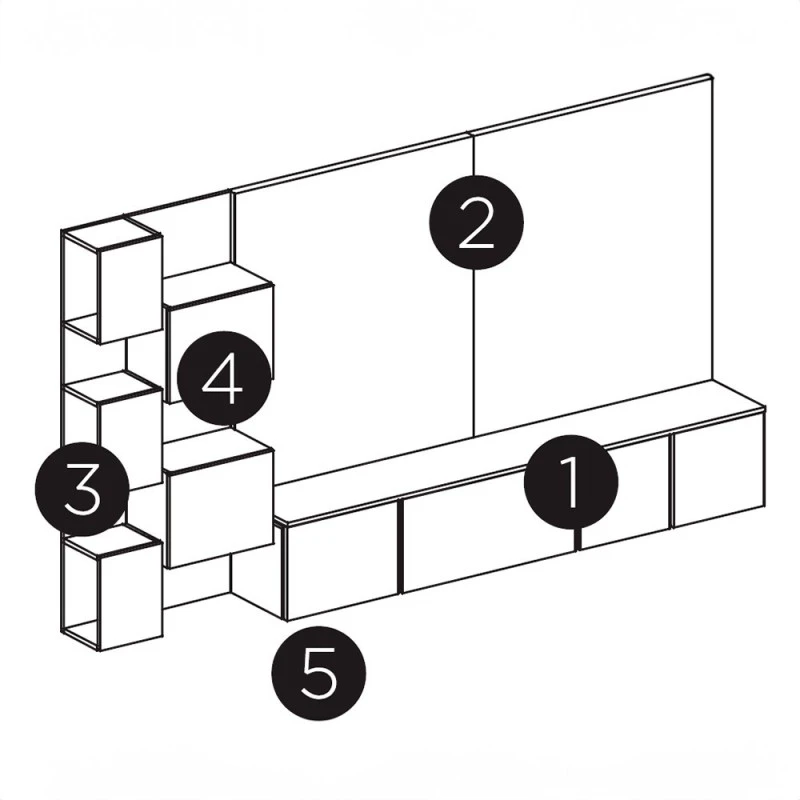 2
4
3
1
5