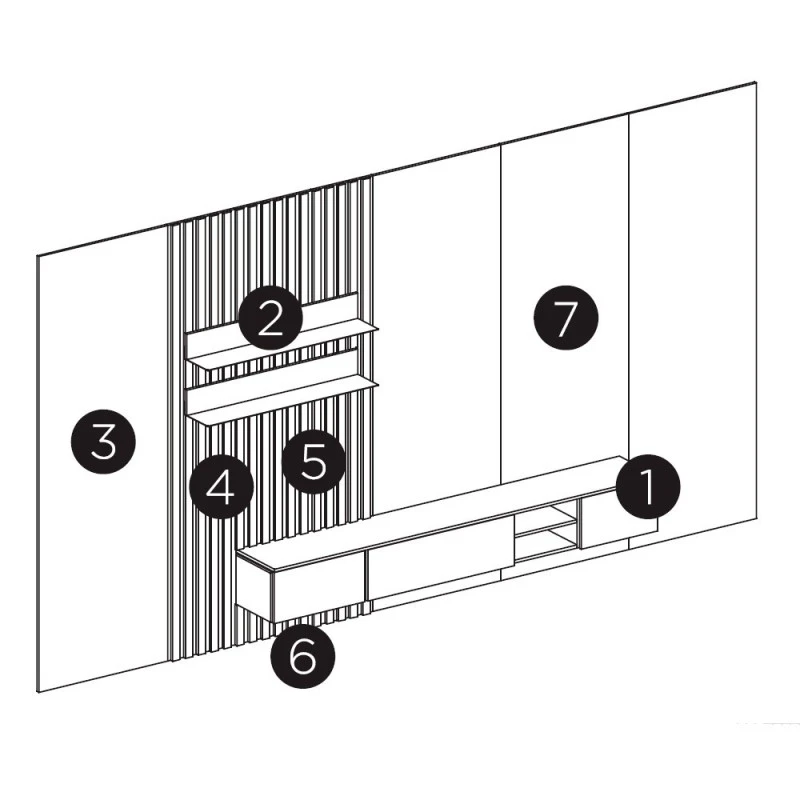 2
7
3
5
4
1
6